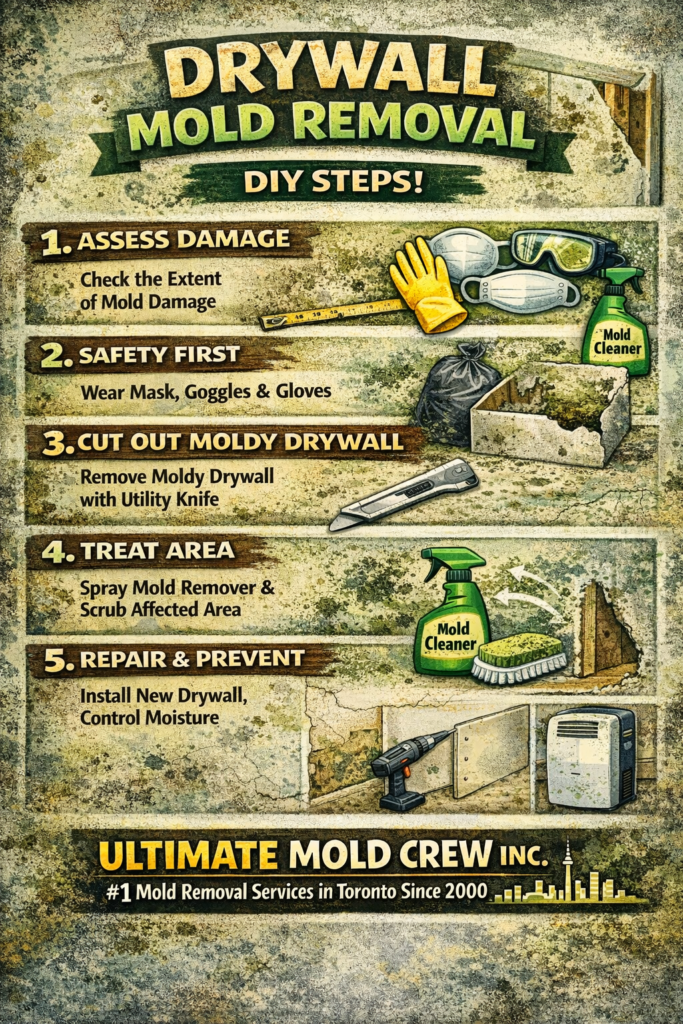 DRYWALL
MOLD REMOVAL
DIY STEPS!

1. ASSESS DAMAGE
Check the Extent of Mold Damage

Mold Cleaner

2. SAFETY FIRST
Wear Mask, Goggles & Gloves

3. CUT OUT MOLDY DRYWALL
Remove Moldy Drywall with Utility Knife

4. TREAT AREA
Spray Mold Remover & Scrub Affected Area

Mold Cleaner

5. REPAIR & PREVENT
Install New Drywall, Control Moisture

ULTIMATE MOLD CREW INC.
#1 Mold Removal Services in Toronto Since 2000